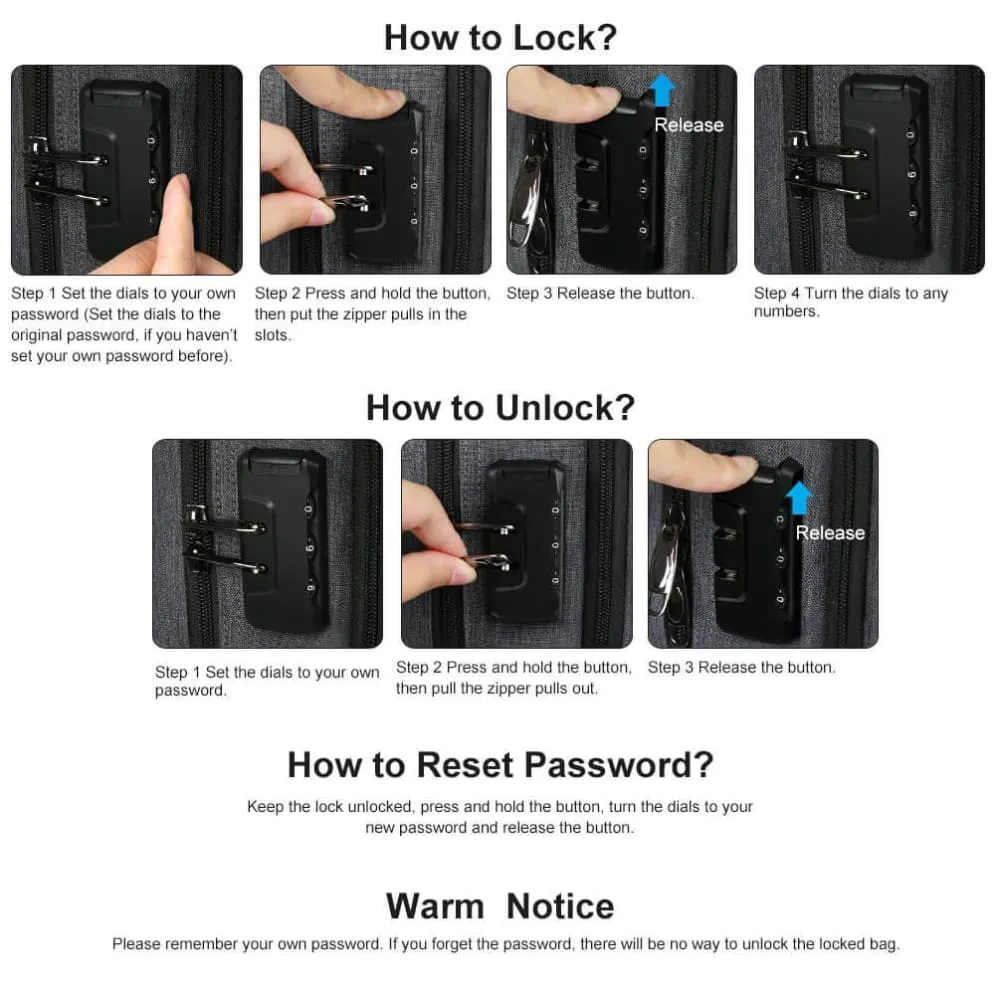 How to Lock?

Release

Step 1 Set the dials to your own password (Set the dials to the original password, if you haven't set your own password before).

Step 2 Press and hold the button, then put the zipper pulls in the slots.

Step 3 Release the button.

Step 4 Turn the dials to any numbers.

How to Unlock?

Release

Step 1 Set the dials to your own password.

Step 2 Press and hold the button, then pull the zipper pulls out.

Step 3 Release the button.

How to Reset Password?

Keep the lock unlocked, press and hold the button, turn the dials to your new password and release the button.

Warm Notice

Please remember your own password. If you forget the password, there will be no way to unlock the locked bag.