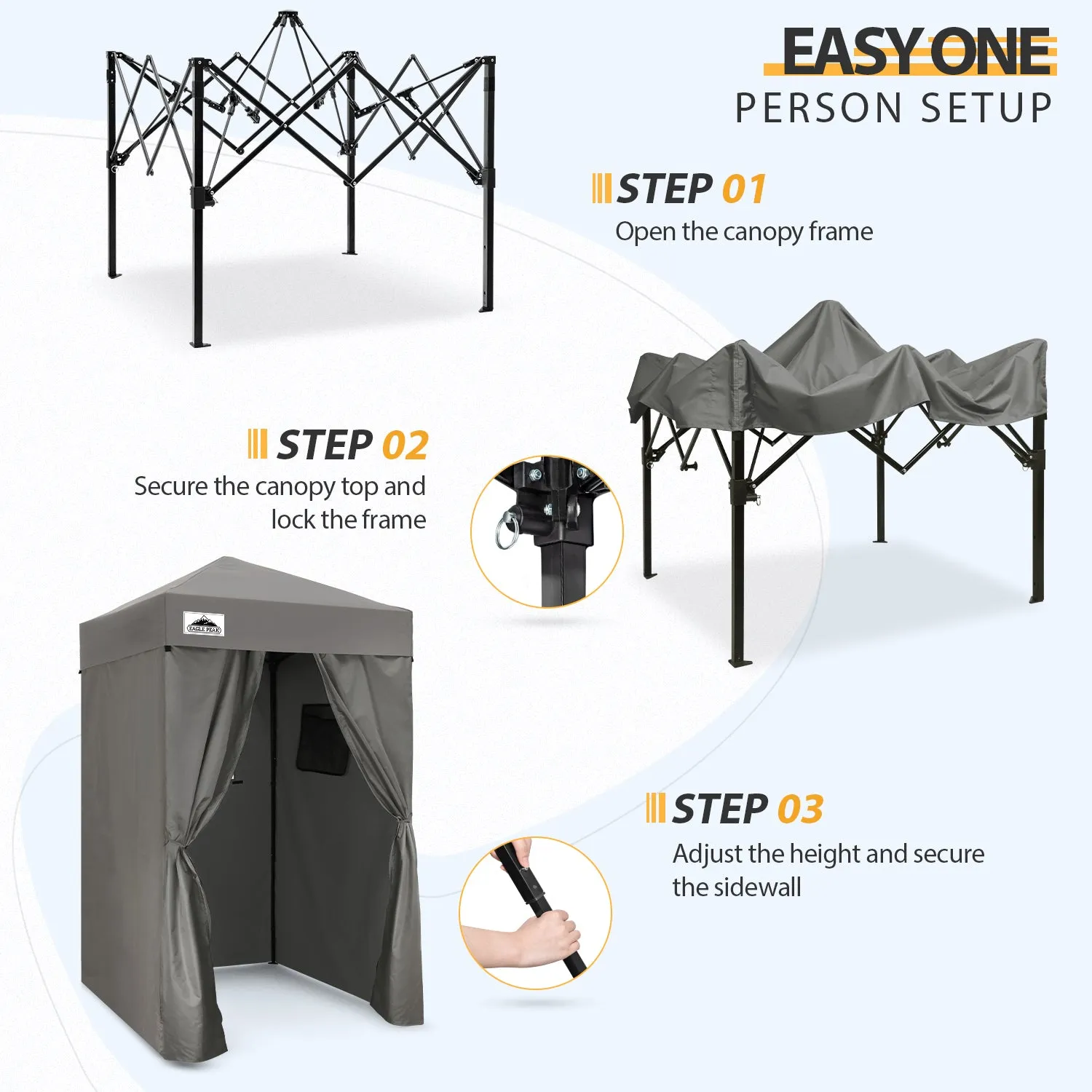 EASY ONE
PERSON SETUP

STEP 01
Open the canopy frame

STEP 02
Secure the canopy top and lock the frame

EAGLE PEAK

STEP 03
Adjust the height and secure the sidewall